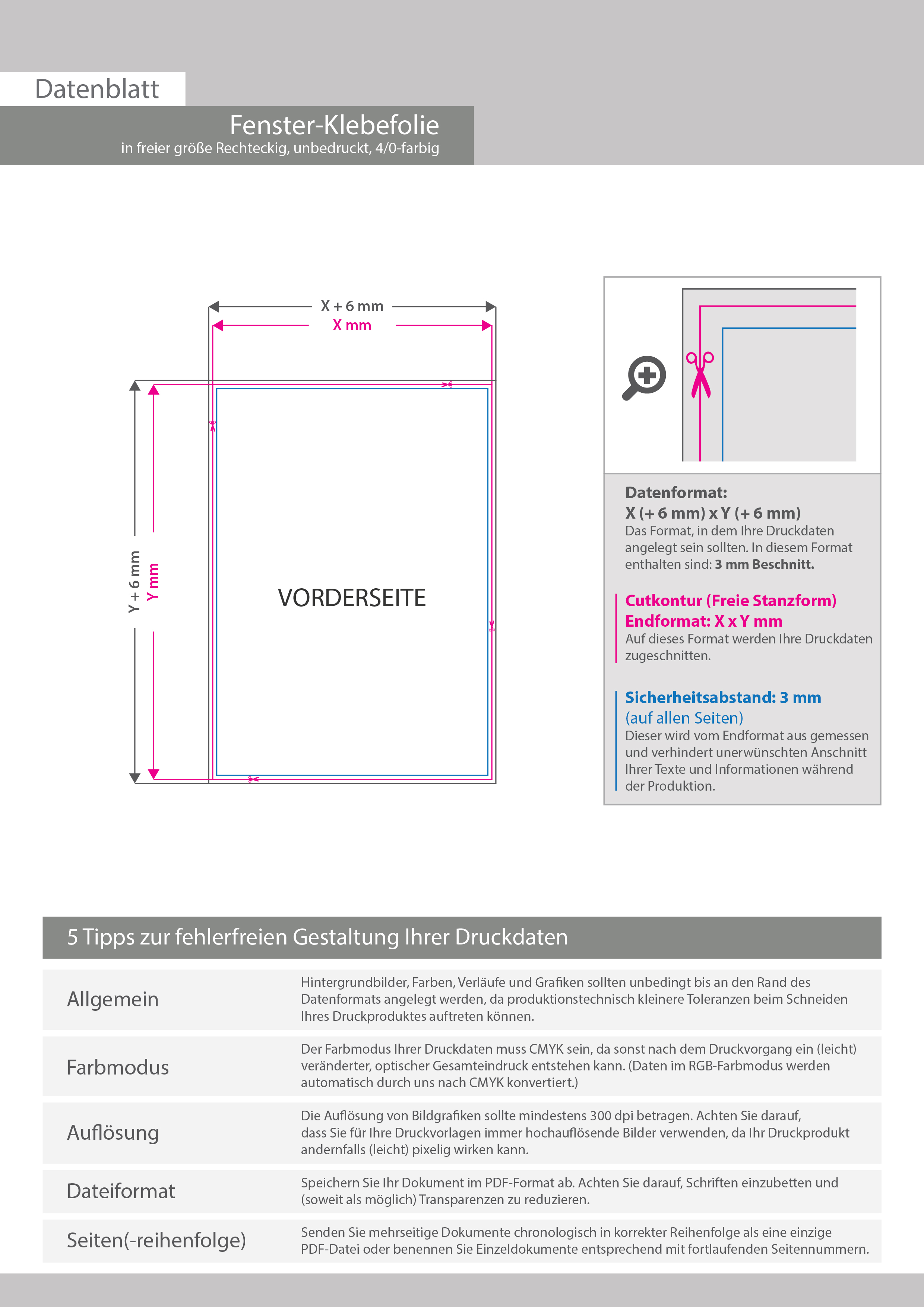 Datenblatt

Fenster-Klebefolie
in freier größe Rechteckig, unbedruckt, 4/0-farbig

X + 6 mm
X mm

Y + 6 mm
Y mm

VORDERSEITE

Datenformat:
X (+ 6 mm) x Y (+ 6 mm)
Das Format, in dem Ihre Druckdaten angelegt sein sollten. In diesem Format enthalten sind: 3 mm Beschnitt.

Cutkontur (Freie Stanzform)
Endformat: X x Y mm
Auf dieses Format werden Ihre Druckdaten zugeschnitten.

Sicherheitsabstand: 3 mm
(auf allen Seiten)
Dieser wird vom Endformat aus gemessen und verhindert unerwünschten Anschnitt Ihrer Texte und Informationen während der Produktion.

5 Tipps zur fehlerfreien Gestaltung Ihrer Druckdaten

| Allgemein | Hintergrundbilder, Farben, Verläufe und Grafiken sollten unbedingt bis an den Rand des Datenformats angelegt werden, da produktionstechnisch kleinere Toleranzen beim Schneiden Ihres Druckproduktes auftreten können. |
|---|---|
| Farbmodus | Der Farbmodus Ihrer Druckdaten muss CMYK sein, da sonst nach dem Druckvorgang ein (leicht) veränderter, optischer Gesamteindruck entstehen kann. (Daten im RGB-Farbmodus werden automatisch durch uns nach CMYK konvertiert.) |
| Auflösung | Die Auflösung von Bildgrafiken sollte mindestens 300 dpi betragen. Achten Sie darauf, dass Sie für Ihre Druckvorlagen immer hochauflösende Bilder verwenden, da Ihr Druckprodukt andernfalls (leicht) pixelig wirken kann. |
| Dateiformat | Speichern Sie Ihr Dokument im PDF-Format ab. Achten Sie darauf, Schriften einzubetten und (soweit als möglich) Transparenzen zu reduzieren. |
| Seiten(-reihenfolge) | Senden Sie mehrseitige Dokumente chronologisch in korrekter Reihenfolge als eine einzige PDF-Datei oder benennen Sie Einzeldokumente entsprechend mit fortlaufenden Seitennummern. |